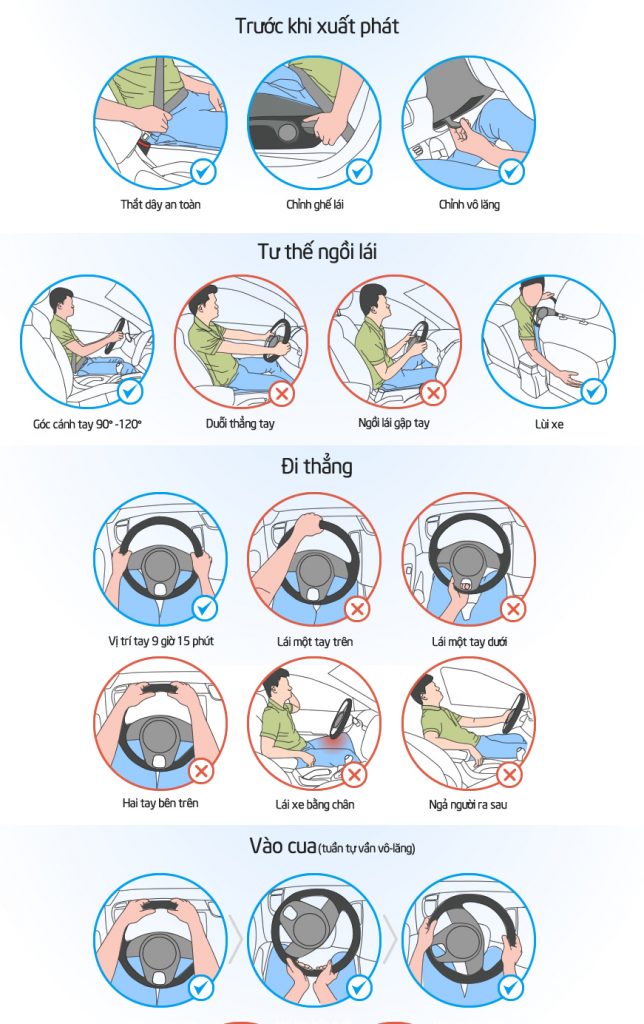 Trước khi xuất phát

Thắt dây an toàn

Chỉnh ghế lái

Chỉnh vô lăng

Tư thế ngồi lái

Góc cánh tay 90° -120°

Duỗi thẳng tay

Ngồi lái gập tay

Lùi xe

Đi thẳng

Vị trí tay 9 giờ 15 phút

Lái một tay trên

Lái một tay dưới

Hai tay bên trên

Lái xe bằng chân

Ngả người ra sau

Vào cua (tuần tự vần vô-lăng)